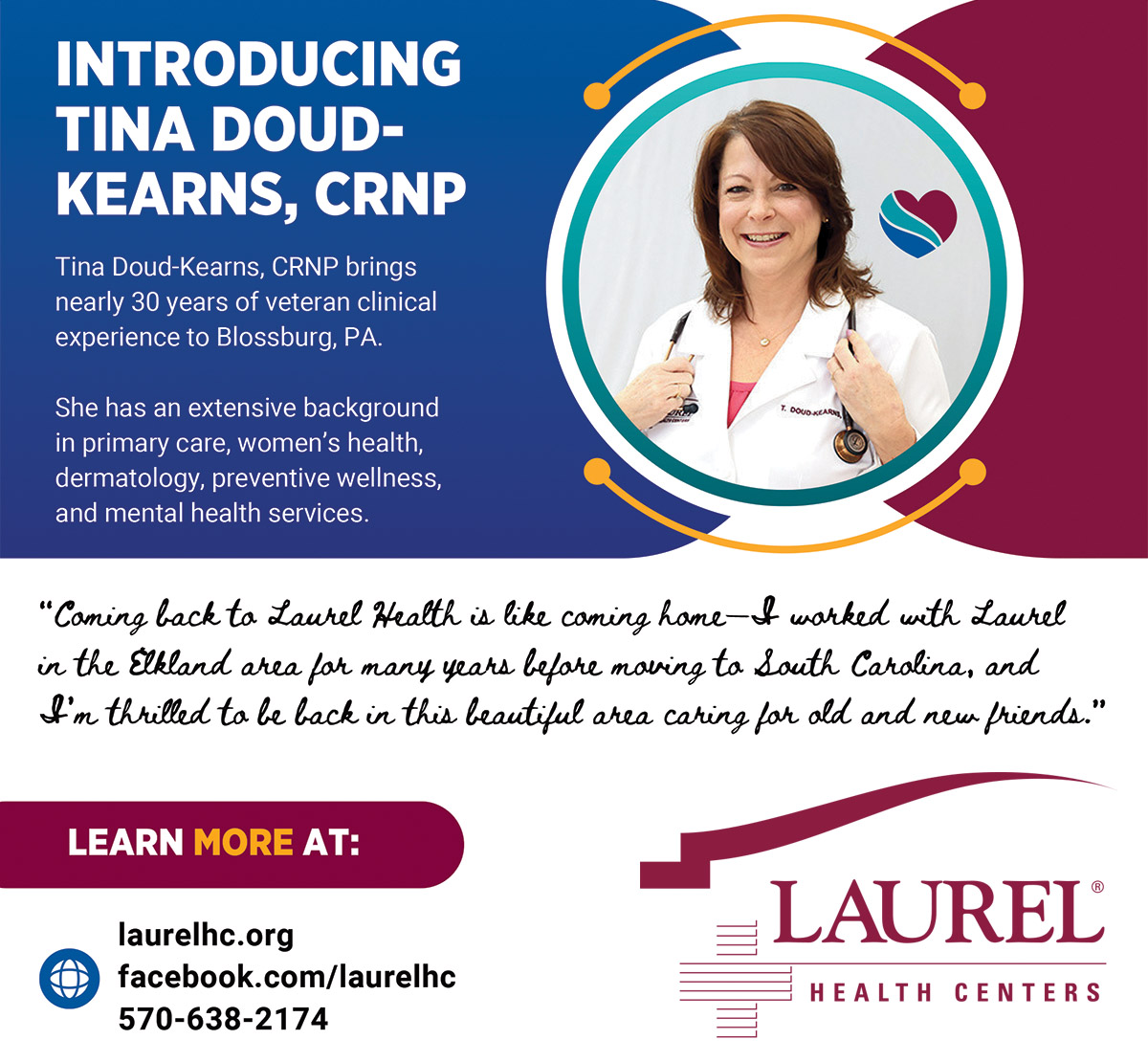 INTRODUCING TINA DOUD-KEARNS, CRNP

Tina Doud-Kearns, CRNP brings nearly 30 years of veteran clinical experience to Blossburg, PA.

She has an extensive background in primary care, women's health, dermatology, preventive wellness, and mental health services.

T. DOUD-KEARNS

"Coming back to Laurel Health is like coming home—I worked with Laurel in the Elkland area for many years before moving to South Carolina, and I'm thrilled to be back in this beautiful area caring for old and new friends."

LEARN MORE AT:

laurelhc.org
facebook.com/laurelhc
570-638-2174

LAUREL®
HEALTH CENTERS